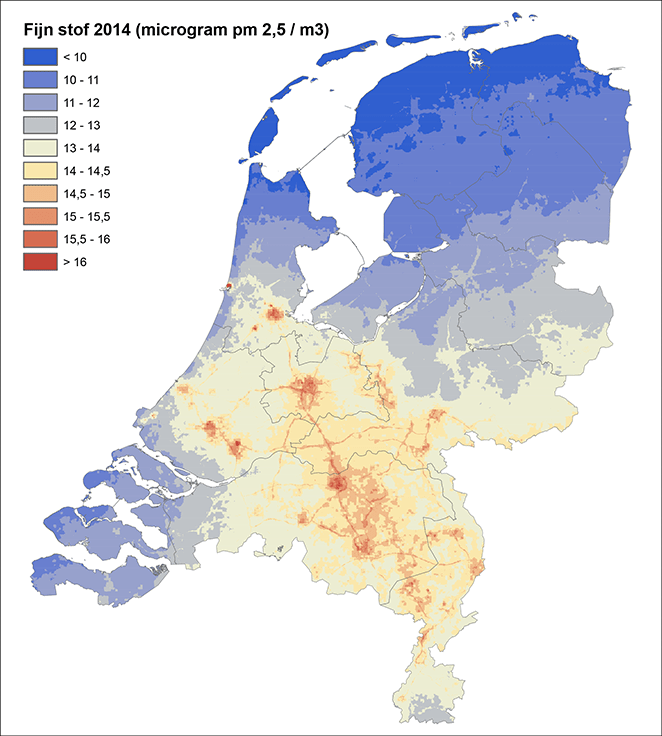 Fijn stof 2014 (microgram pm 2,5 / m3)

< 10
10 - 11
11 - 12
12 - 13
13 - 14
14 - 14,5
14,5 - 15
15 - 15,5
15,5 - 16
> 16