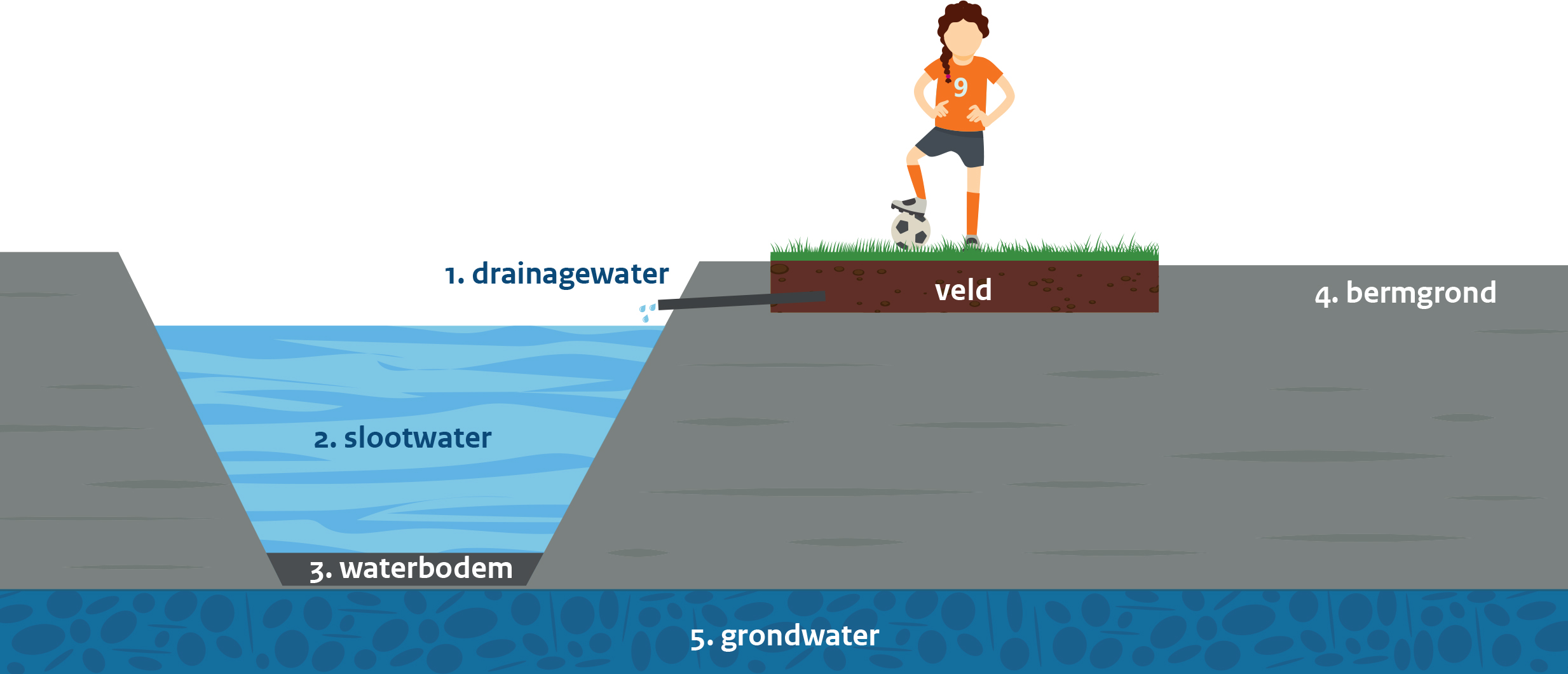 9

1. drainagewater

veld

4. bermgrond

2. slootwater

3. waterbodem

5. grondwater