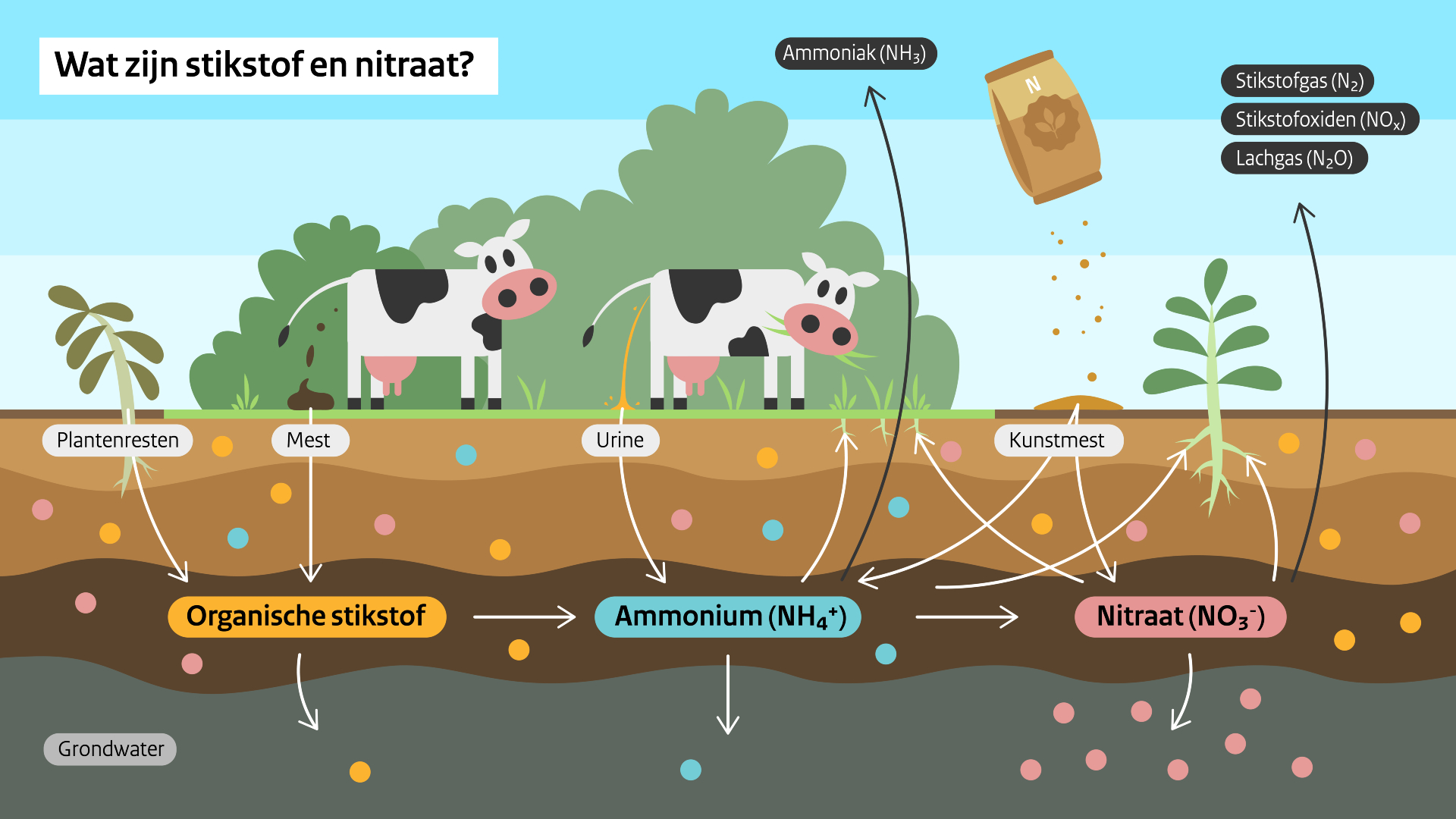 Wat zijn stikstof en nitraat?

Ammoniak ($NH_3$)

N

Stikstofgas ($N_2$)

Stikstofoxiden ($NO_x$)

Lachgas ($N_2O$)

Plantenresten

Mest

Urine

Kunstmest

Organische stikstof

Ammonium ($NH_4^+$)

Nitraat ($NO_3^-$)

Grondwater