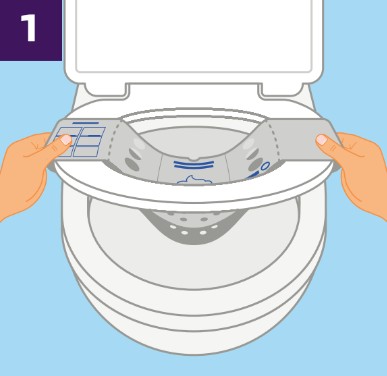 1