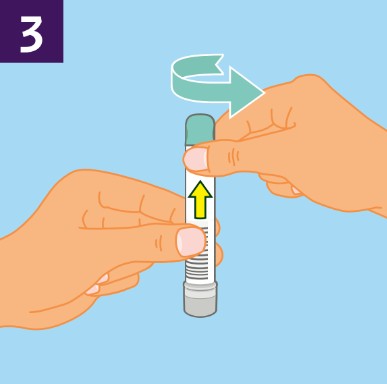 3