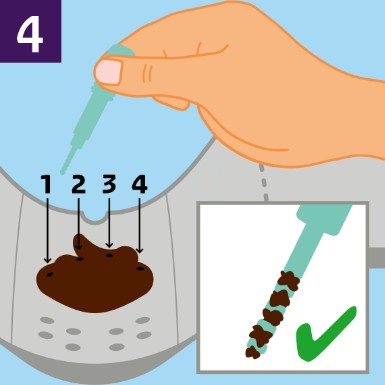 4

1 2 3 4