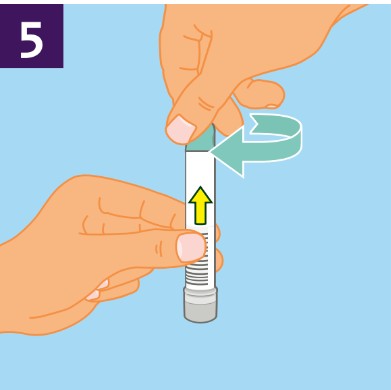 5