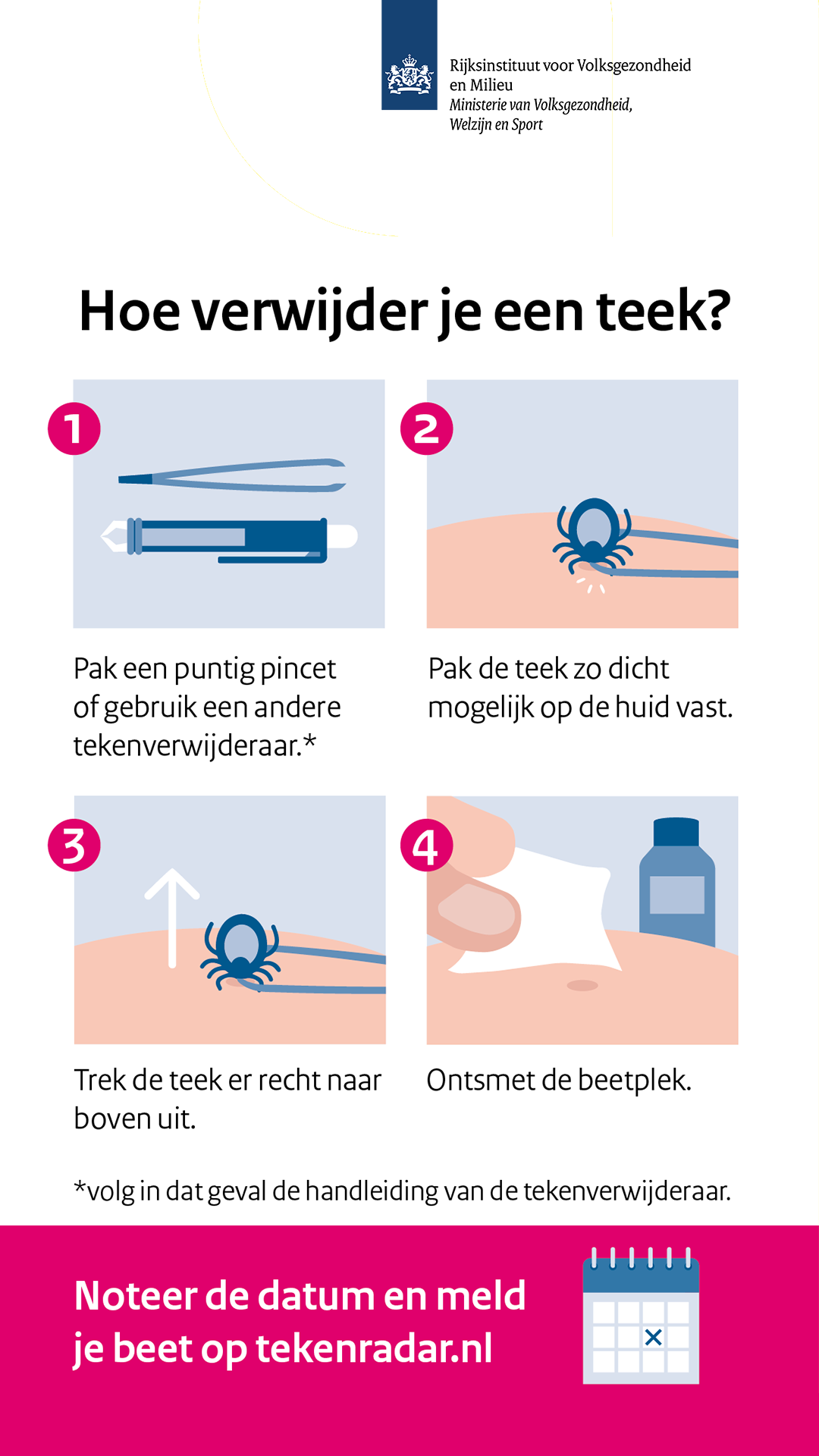 Rijksinstituut voor Volksgezondheid en Milieu
Ministerie van Volksgezondheid, Welzijn en Sport

Hoe verwijder je een teek?

1
Pak een puntig pincet of gebruik een andere tekenverwijderaar.*

2
Pak de teek zo dicht mogelijk op de huid vast.

3
Trek de teek er recht naar boven uit.

4
Ontsmet de beetplek.

*volg in dat geval de handleiding van de tekenverwijderaar.

Noteer de datum en meld je beet op tekenradar.nl